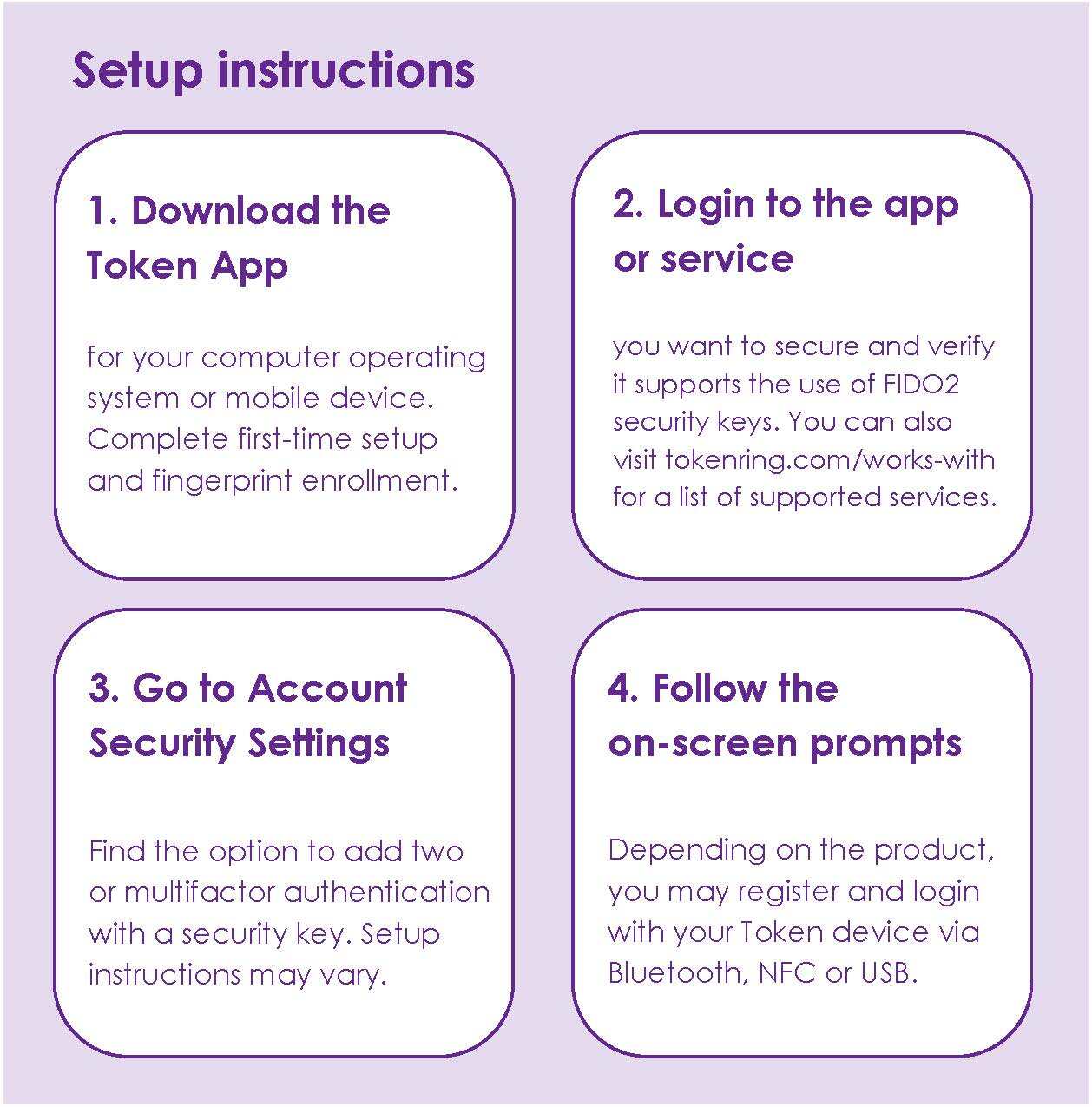 Setup instructions

1. Download the Token App

for your computer operating system or mobile device. Complete first-time setup and fingerprint enrollment.

2. Login to the app or service

you want to secure and verify it supports the use of FIDO2 security keys. You can also visit tokenring.com/works-with for a list of supported services.

3. Go to Account Security Settings

Find the option to add two or multifactor authentication with a security key. Setup instructions may vary.

4. Follow the on-screen prompts

Depending on the product, you may register and login with your Token device via Bluetooth, NFC or USB.